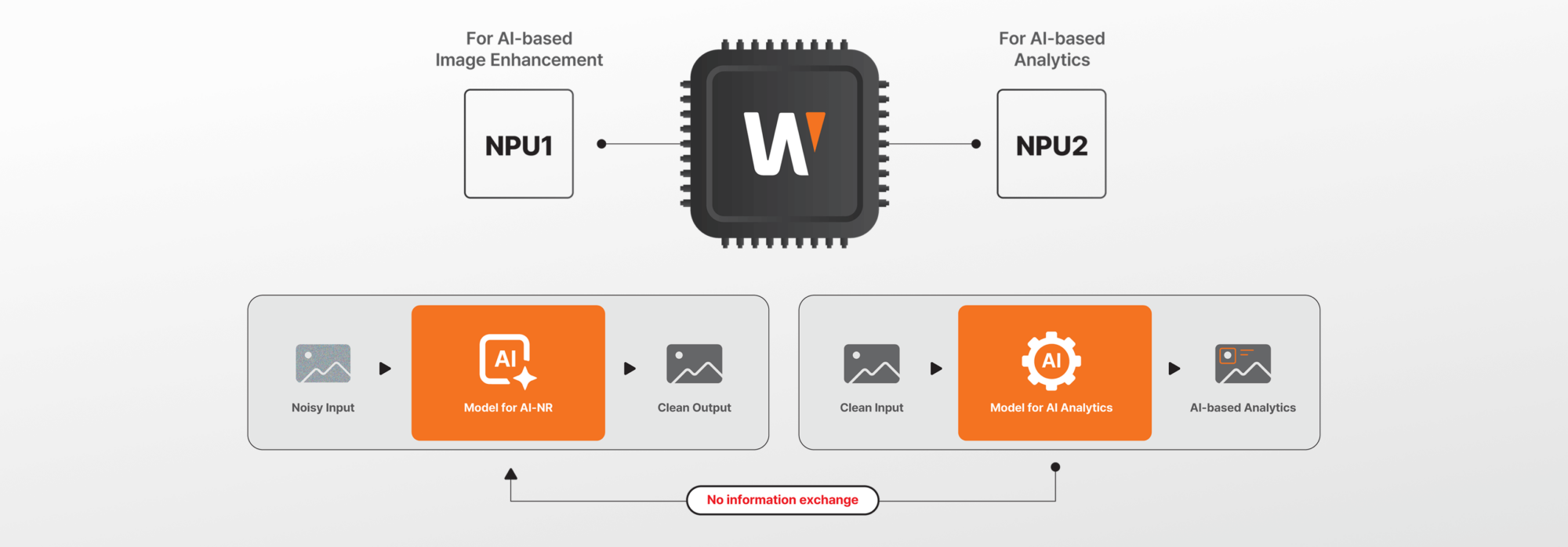 For AI-based Image Enhancement

NPU1

W

For AI-based Analytics

NPU2

Noisy Input

AI

Model for AI-NR

Clean Output

Clean Input

AI

Model for AI Analytics

AI-based Analytics

No information exchange